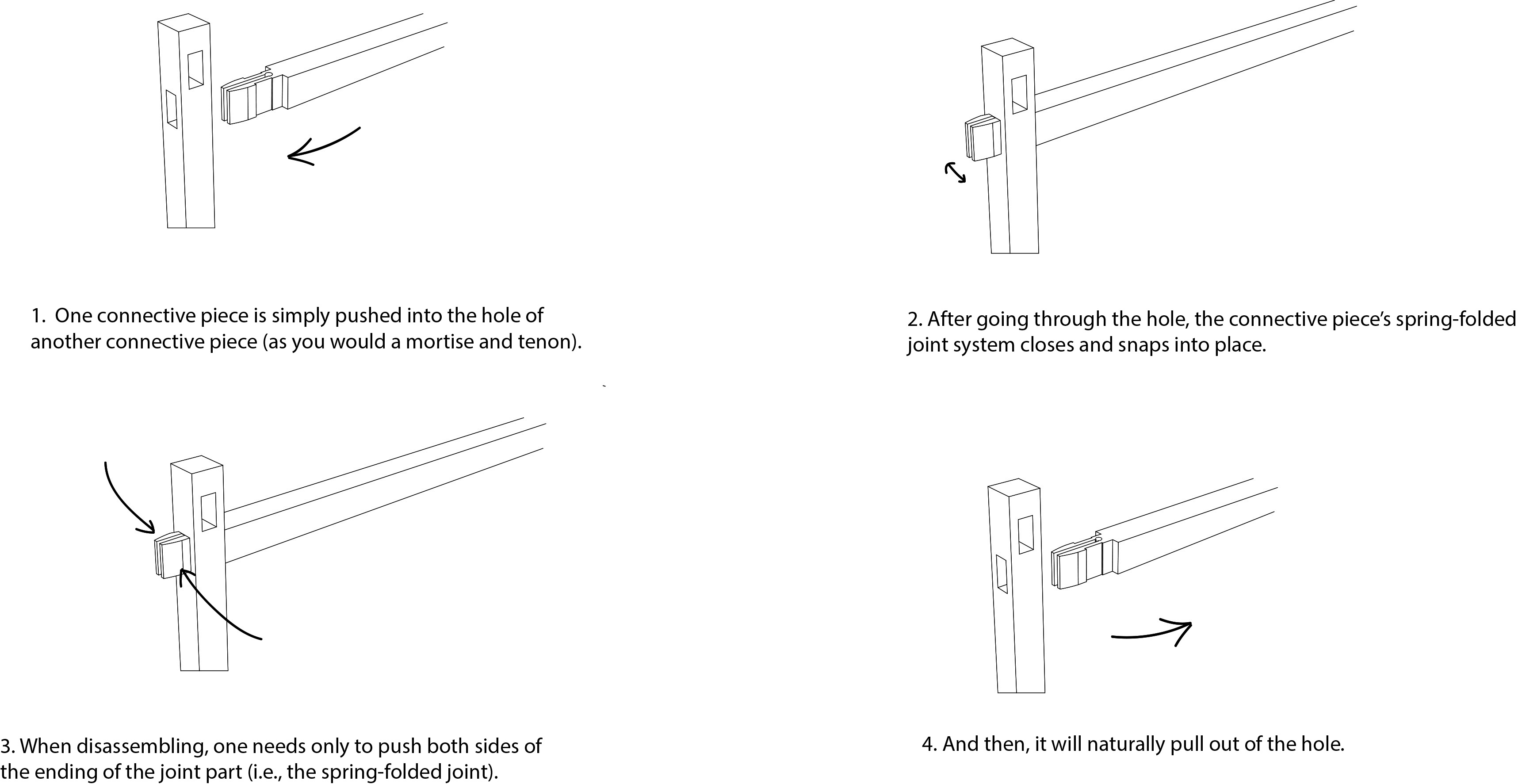 1. One connective piece is simply pushed into the hole of another connective piece (as you would a mortise and tenon).

2. After going through the hole, the connective piece's spring-folded joint system closes and snaps into place.

3. When disassembling, one needs only to push both sides of the ending of the joint part (i.e., the spring-folded joint).

4. And then, it will naturally pull out of the hole.