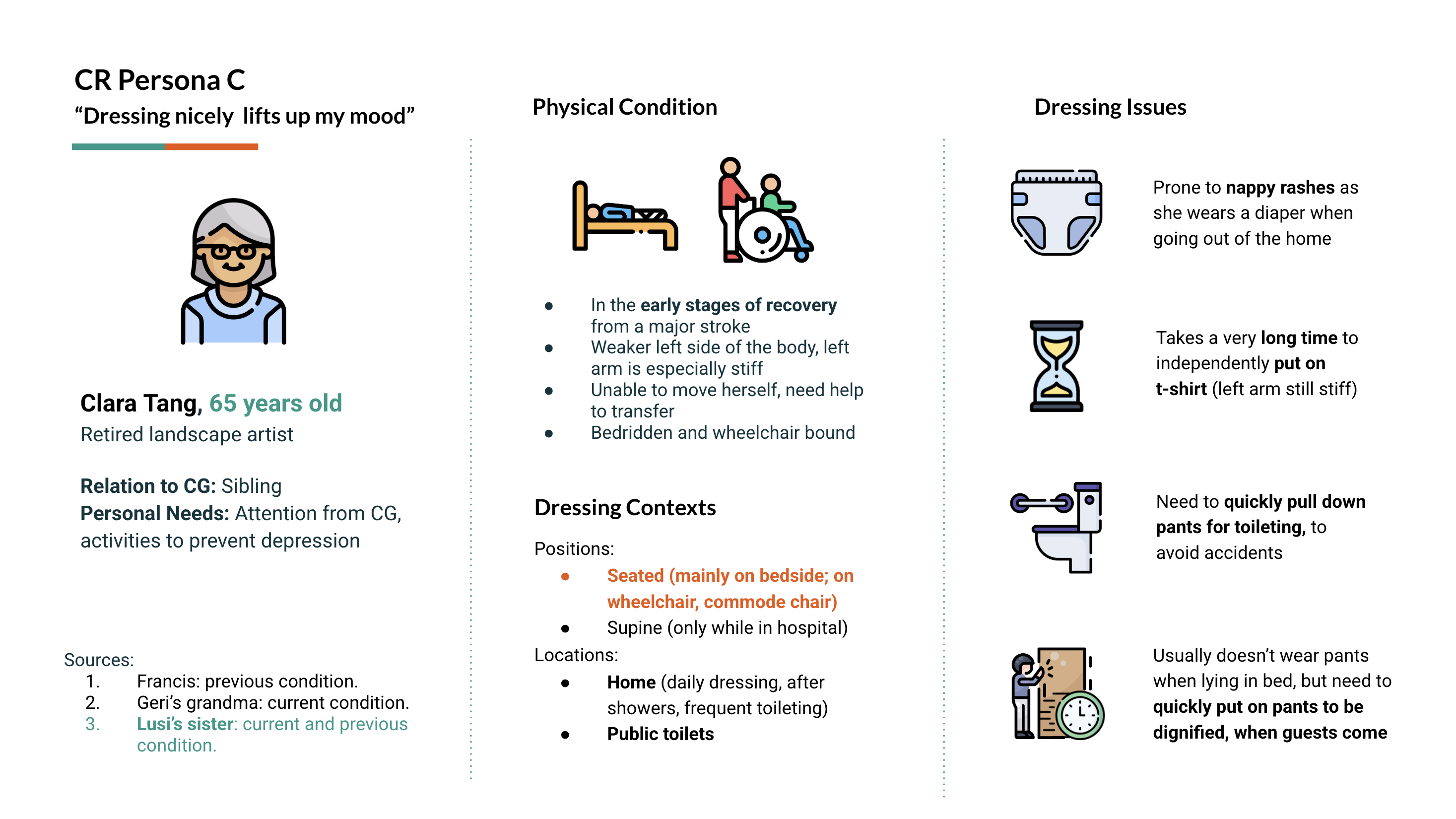 CR Persona C
“Dressing nicely  lifts up my mood”

Clara Tang, 65 years old
Retired landscape artist

Relation to CG: Sibling
Personal Needs: Attention from CG, activities to prevent depression

Sources:
1. Francis: previous condition.
2. Geri’s grandma: current condition.
3. Lusi’s sister: current and previous condition.

Physical Condition

- In the early stages of recovery from a major stroke
- Weaker left side of the body, left arm is especially stiff
- Unable to move herself, need help to transfer
- Bedridden and wheelchair bound

Dressing Contexts

Positions:
- Seated (mainly on bedside; on wheelchair, commode chair)
- Supine (only while in hospital)

Locations:
- Home (daily dressing, after showers, frequent toileting)
- Public toilets

Dressing Issues

Prone to nappy rashes as she wears a diaper when going out of the home

Takes a very long time to independently put on t-shirt (left arm still stiff)

Need to quickly pull down pants for toileting, to avoid accidents

Usually doesn’t wear pants when lying in bed, but need to quickly put on pants to be dignified, when guests come